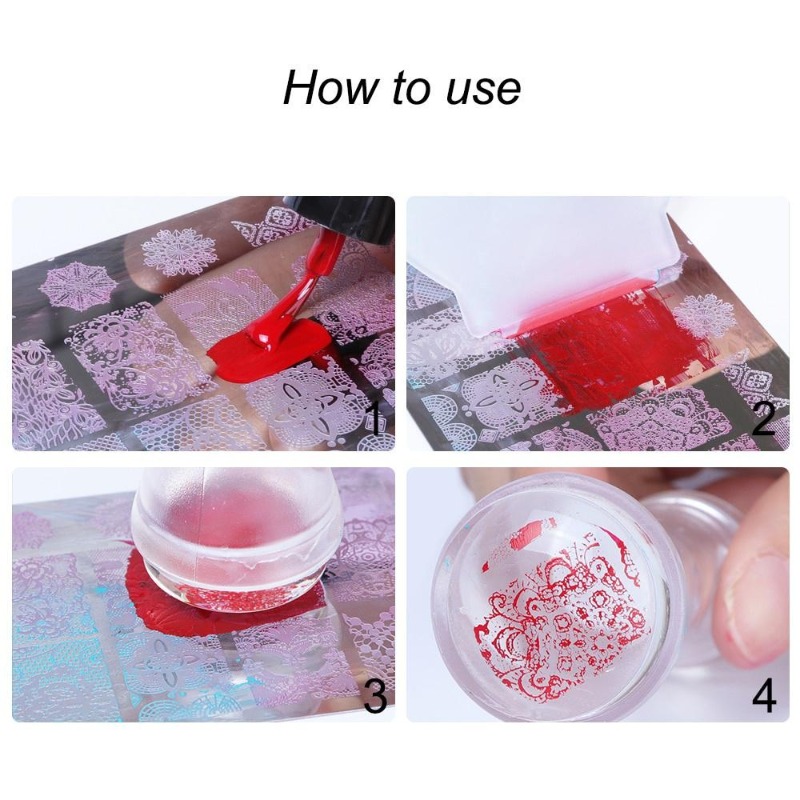 How to use

1

2

3

4